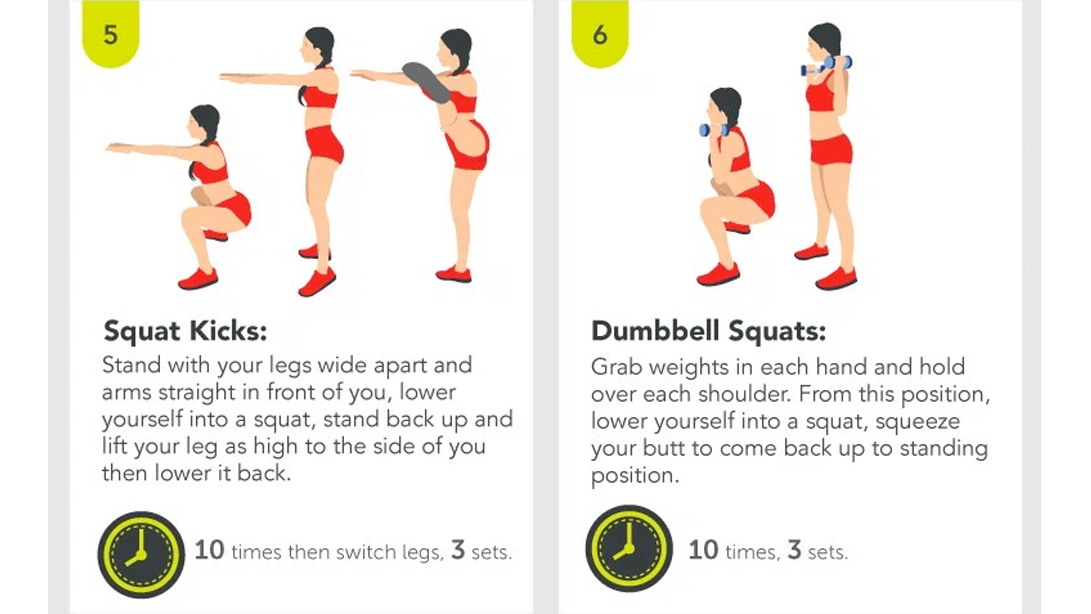 5

Squat Kicks:

Stand with your legs wide apart and arms straight in front of you, lower yourself into a squat, stand back up and lift your leg as high to the side of you then lower it back.

10 times then switch legs, 3 sets.

6

Dumbbell Squats:

Grab weights in each hand and hold over each shoulder. From this position, lower yourself into a squat, squeeze your butt to come back up to standing position.

10 times, 3 sets.