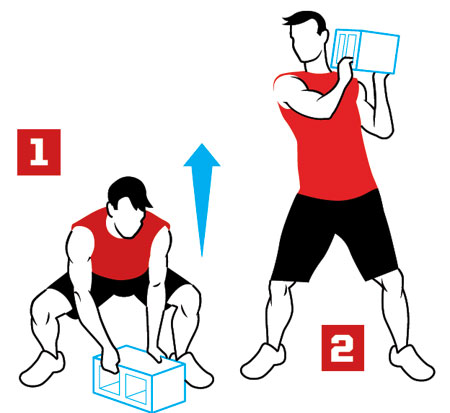 1

2