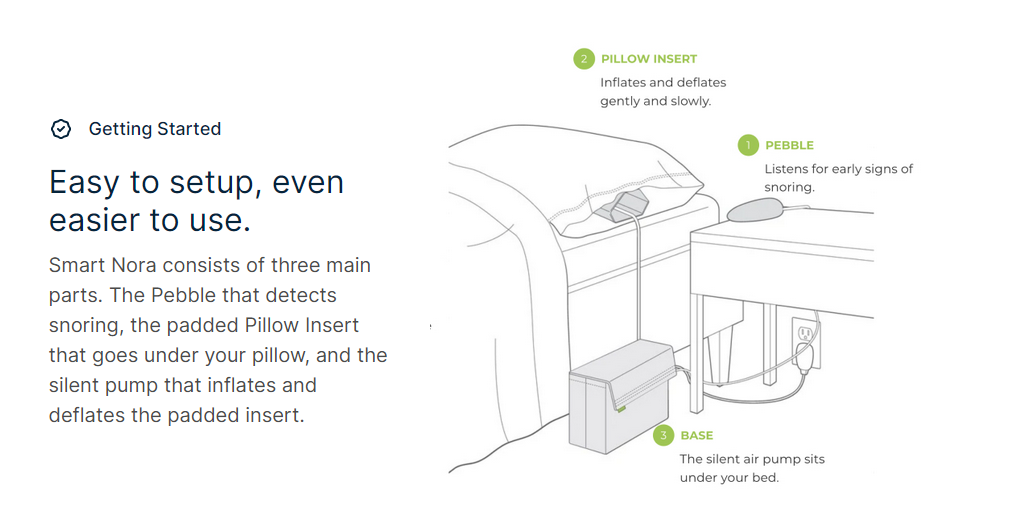 Getting Started

Easy to setup, even easier to use.

Smart Nora consists of three main parts. The Pebble that detects snoring, the padded Pillow Insert that goes under your pillow, and the silent pump that inflates and deflates the padded insert.

2 PILLOW INSERT
Inflates and deflates gently and slowly.

1 PEBBLE
Listens for early signs of snoring.

3 BASE
The silent air pump sits under your bed.